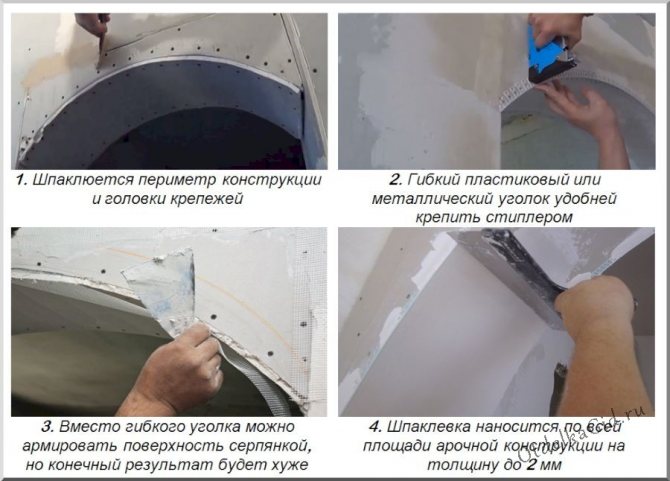 1. Шпаклюется периметр конструкции и головки крепежей

2. Гибкий пластиковый или металлический уголок удобней крепить стиплером

3. Вместо гибкого уголка можно армировать поверхность серпянкой, но конечный результат будет хуже

4. Шпаклевка наносится по всей площади арочной конструкции на толщину до 2 мм

OtdelkaGid.ru