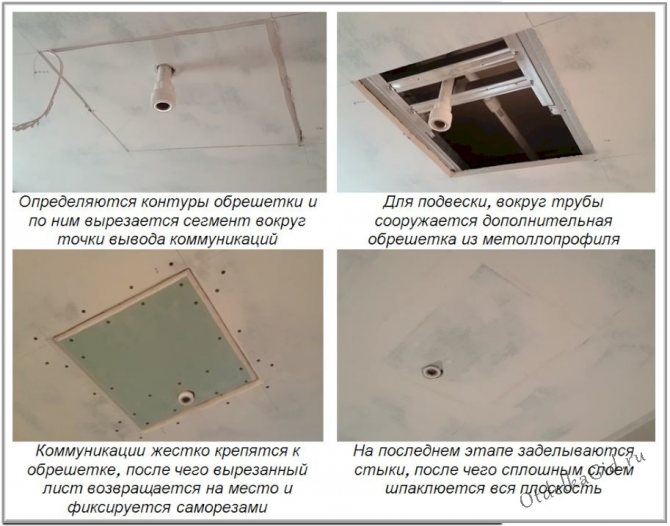 Определяются контуры обрешетки и по ним вырезается сегмент вокруг точки вывода коммуникаций

Для подвески, вокруг трубы сооружается дополнительная обрешетка из метоллопрофиля

Коммуникации жестко крепятся к обрешетке, после чего вырезанный лист возвращается на место и фиксируется саморезами

На последнем этапе заделываются стыки, после чего сплошным слоем шпаклюется вся плоскость

OtdelkaGid.ru