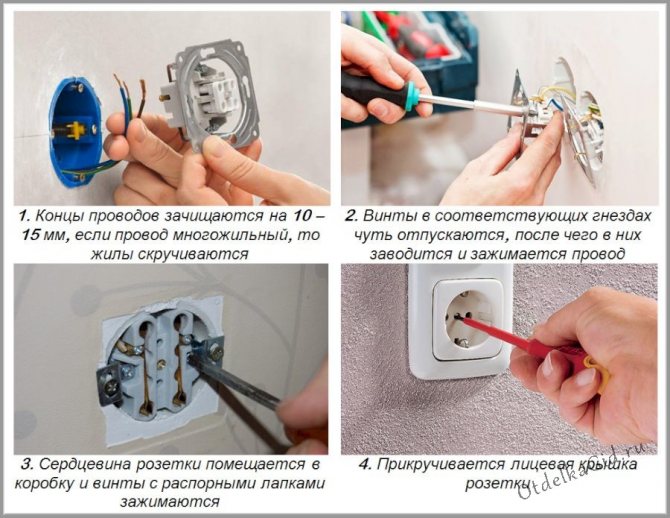 1. Концы проводов зачищаются на 10 – 15 мм, если провод многожильный, то жилы скручиваются

2. Винты в соответствующих гнездах чуть отпускаются, после чего в них заводится и зажимается провод

3. Сердцевина розетки помещается в коробку и винты с распорными лапками зажимаются

4. Прикручивается лицевая крышка розетки

Otdelka-Gid.ru