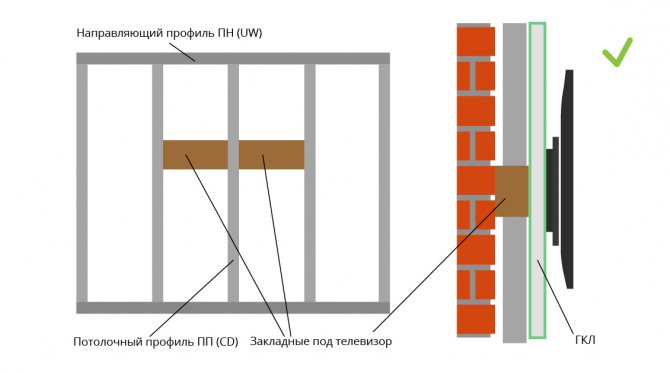 Направляющий профиль ПН (UW)

Потолочный профиль ПП (CD)

Закладные под телевизор

ГКЛ